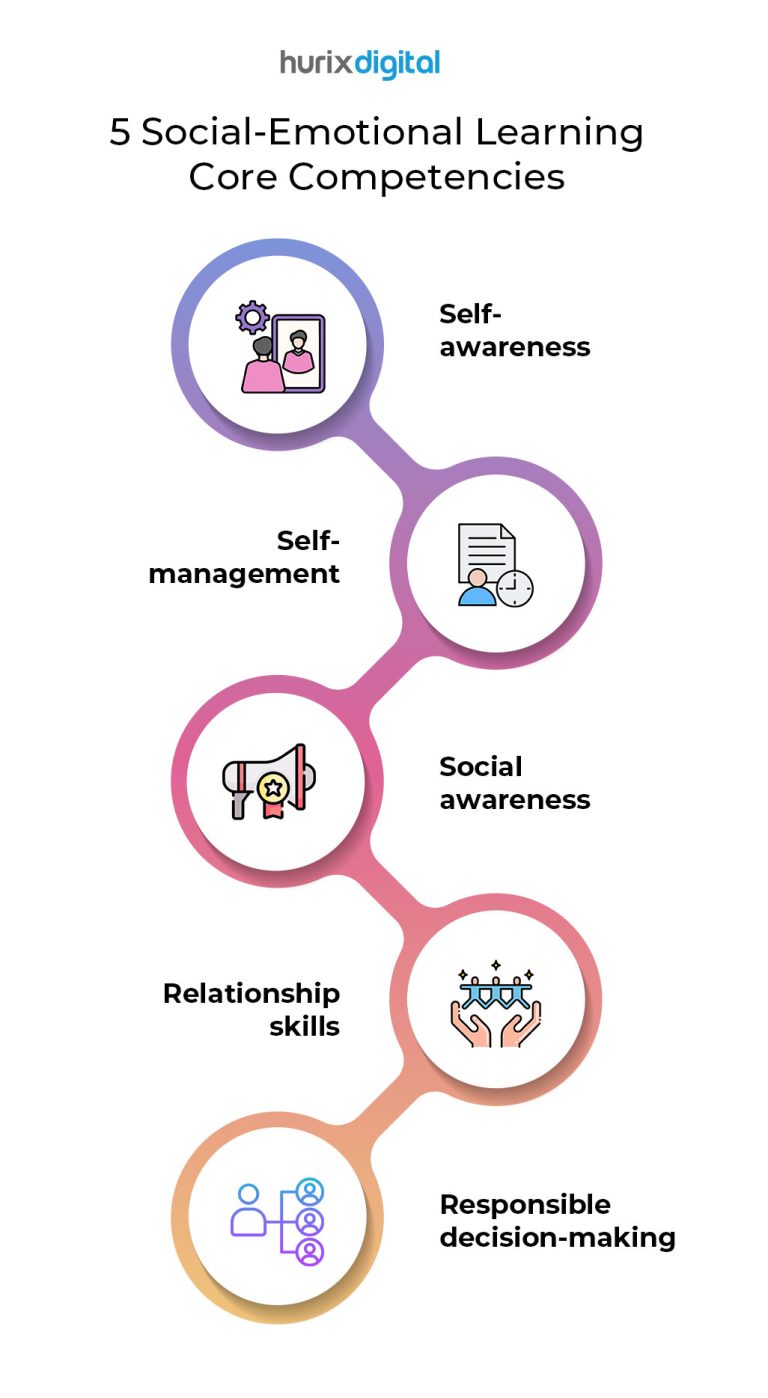 hurixdigital

5 Social-Emotional Learning Core Competencies

Self-awareness

Self-management

Social awareness

Relationship skills

Responsible decision-making