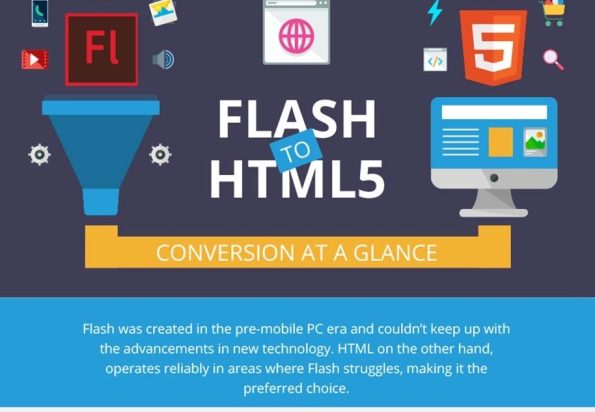 Fl

5

FLASH
TO
HTML5

CONVERSION AT A GLANCE

Flash was created in the pre-mobile PC era and couldn't keep up with the advancements in new technology. HTML on the other hand, operates reliably in areas where Flash struggles, making it the preferred choice.