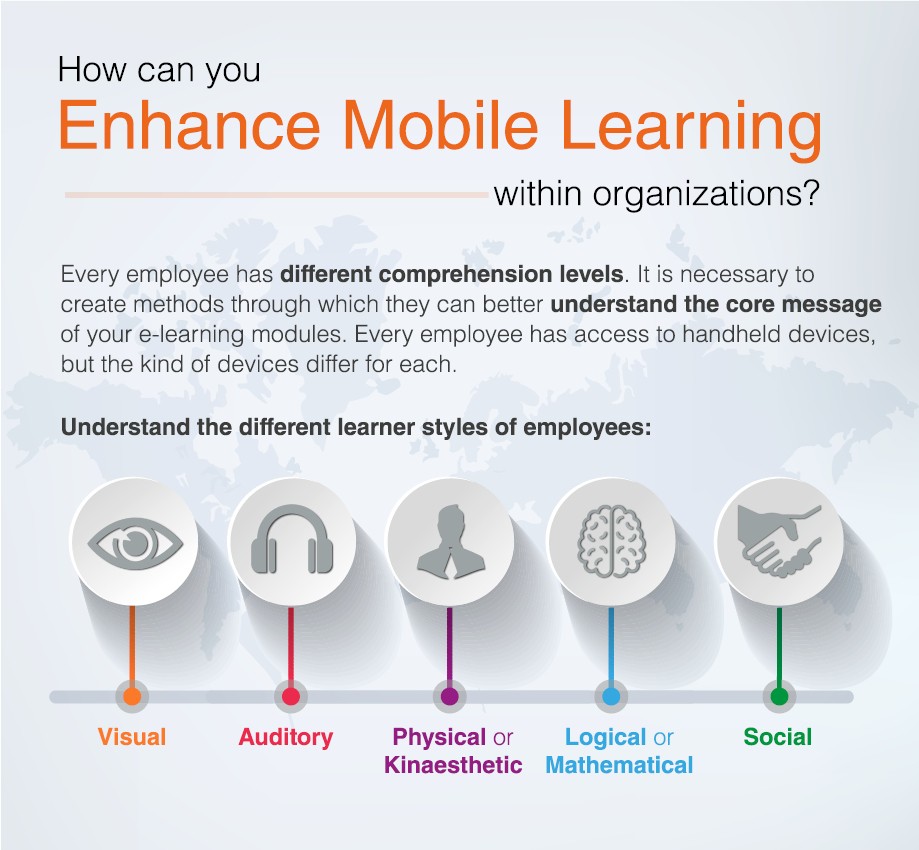 How can you

Enhance Mobile Learning

within organizations?

Every employee has different comprehension levels. It is necessary to create methods through which they can better understand the core message of your e-learning modules. Every employee has access to handheld devices, but the kind of devices differ for each.

Understand the different learner styles of employees:

Visual

Auditory

Physical or Kinaesthetic

Logical or Mathematical

Social